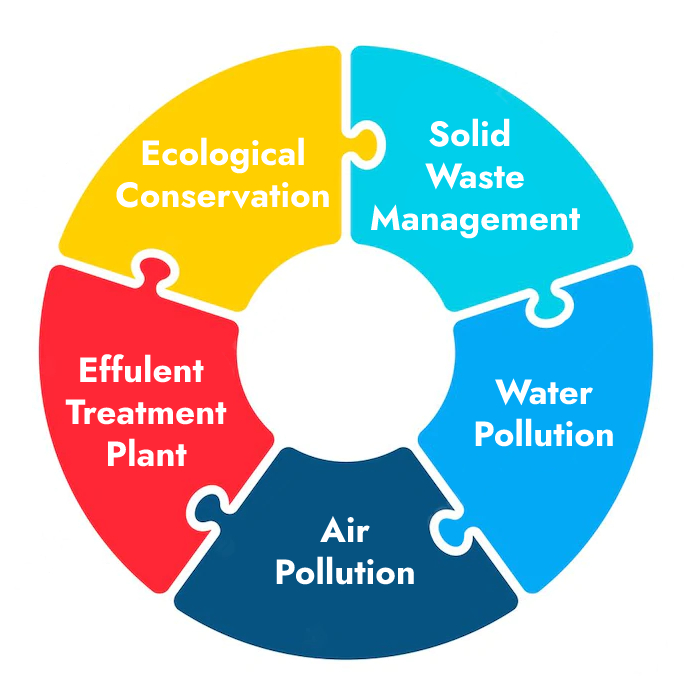 Ecological Conservation

Solid Waste Management

Water Pollution

Air Pollution

Effulent Treatment Plant